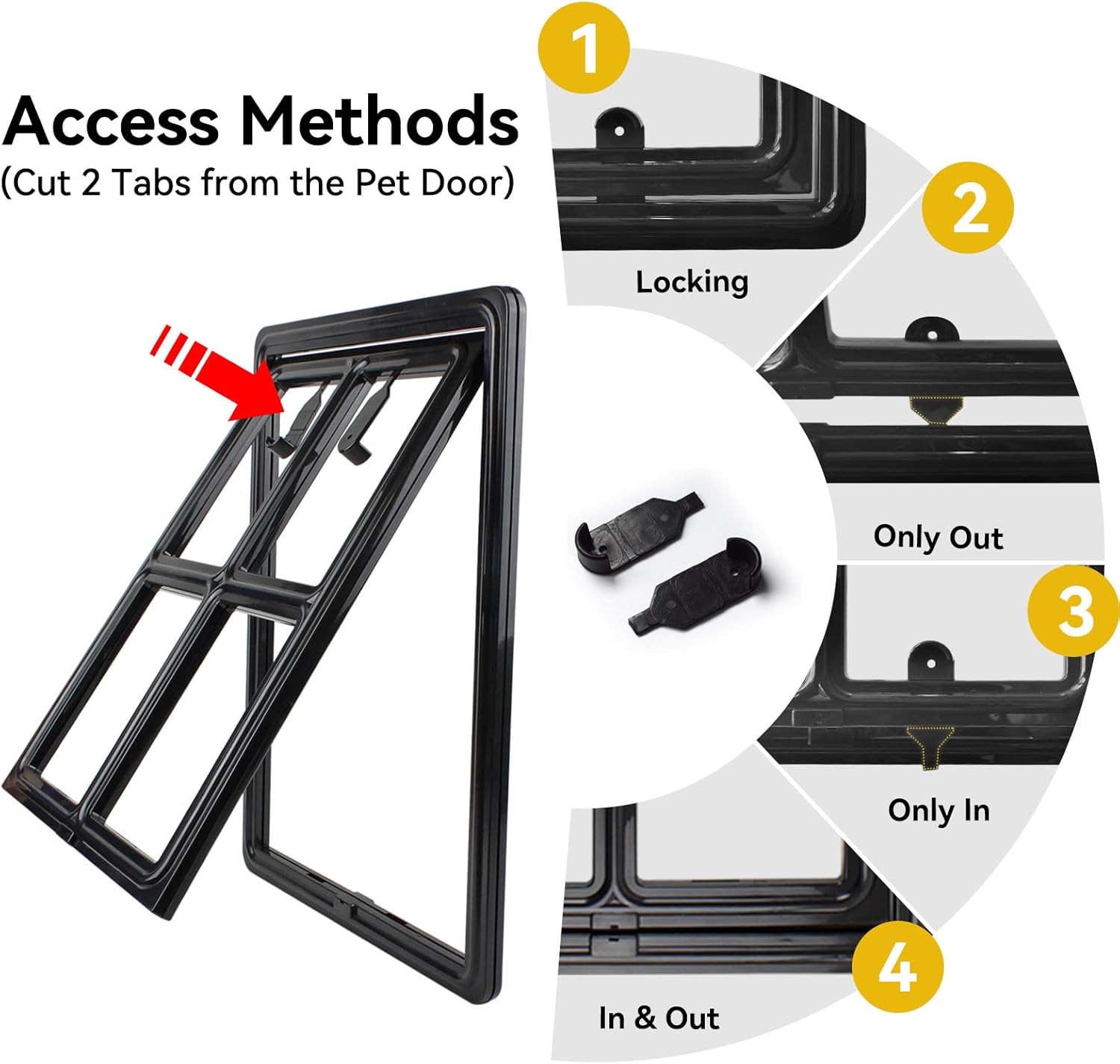 Access Methods
(Cut 2 Tabs from the Pet Door)

1
Locking

2
Only Out

3
Only In

4
In & Out