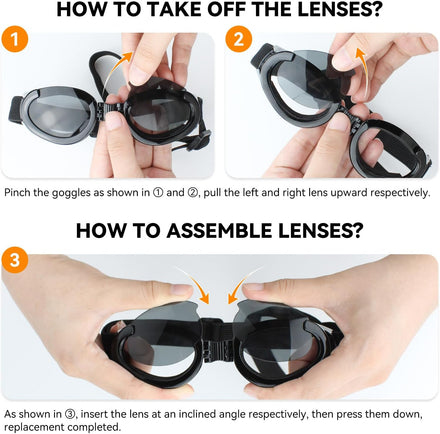 HOW TO TAKE OFF THE LENSES?

1

2

Pinch the goggles as shown in ① and ②, pull the left and right lens upward respectively.

HOW TO ASSEMBLE LENSES?

3

As shown in ③, insert the lens at an inclined angle respectively, then press them down, replacement completed.