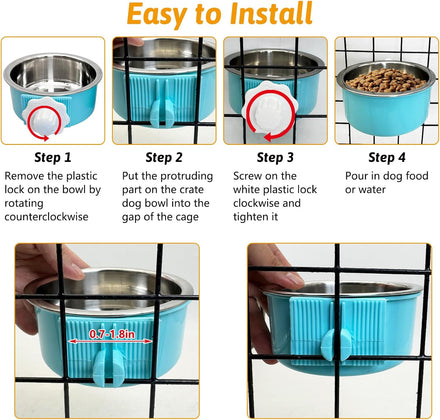 Easy to Install

Step 1
Remove the plastic lock on the bowl by rotating counterclockwise

Step 2
Put the protruding part on the crate dog bowl into the gap of the cage

Step 3
Screw on the white plastic lock clockwise and tighten it

Step 4
Pour in dog food or water

0.7-1.8in