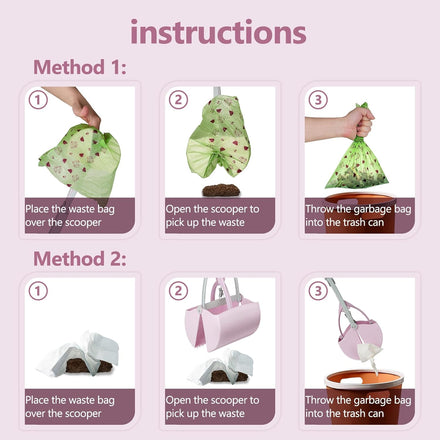 instructions

Method 1:

①
Place the waste bag over the scooper

②
Open the scooper to pick up the waste

③
Throw the garbage bag into the trash can

Method 2:

①
Place the waste bag over the scooper

②
Open the scooper to pick up the waste

③
Throw the garbage bag into the trash can