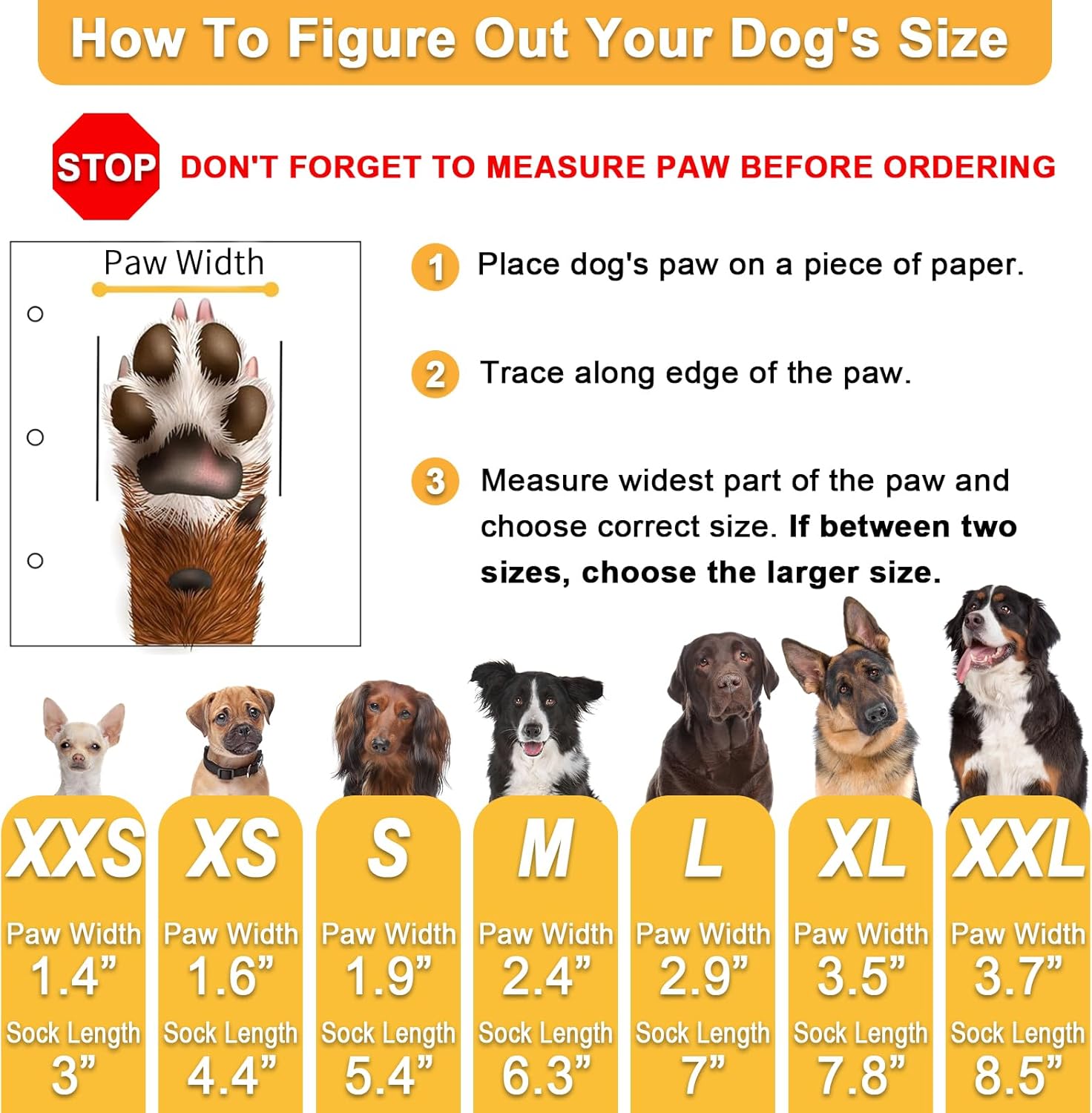 How To Figure Out Your Dog's Size

STOP DON'T FORGET TO MEASURE PAW BEFORE ORDERING

Paw Width

1 Place dog's paw on a piece of paper.

2 Trace along edge of the paw.

3 Measure widest part of the paw and choose correct size. If between two sizes, choose the larger size.

| XXS | XS | S | M | L | XL | XXL |
|---|---|---|---|---|---|---|
| Paw Width 1.4” | Paw Width 1.6” | Paw Width 1.9” | Paw Width 2.4” | Paw Width 2.9” | Paw Width 3.5” | Paw Width 3.7” |
| Sock Length 3” | Sock Length 4.4” | Sock Length 5.4” | Sock Length 6.3” | Sock Length 7” | Sock Length 7.8” | Sock Length 8.5” |