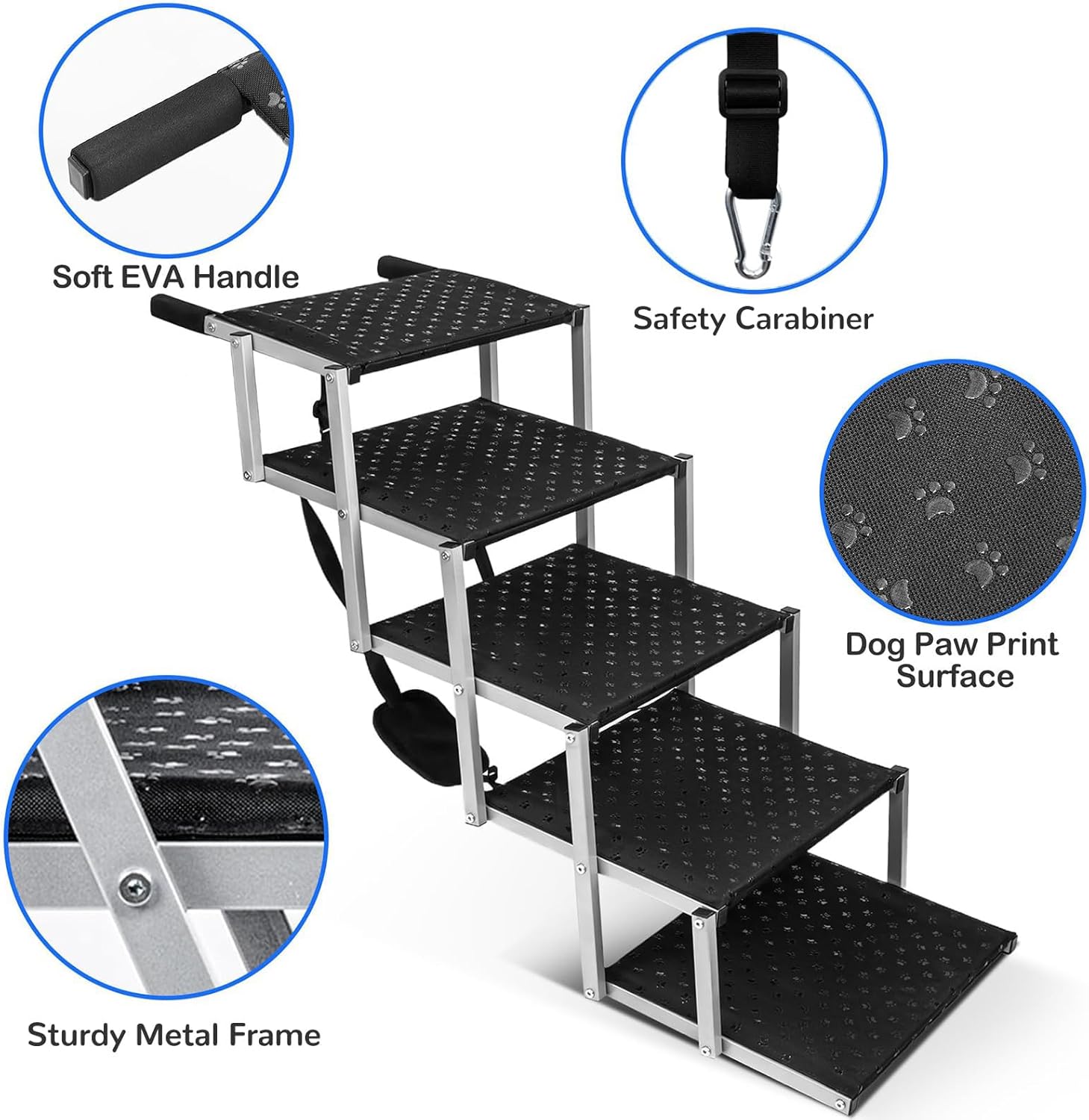 Soft EVA Handle

Safety Carabiner

Dog Paw Print Surface

Sturdy Metal Frame