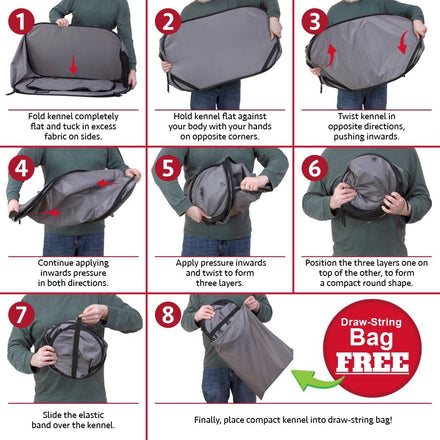 1

Fold kennel completely flat and tuck in excess fabric on sides.

2

Hold kennel flat against your body with your hands on opposite corners.

3

Twist kennel in opposite directions, pushing inwards.

4

Continue applying inwards pressure in both directions.

5

Apply pressure inwards and twist to form three layers.

6

Position the three layers one on top of the other, to form a compact round shape.

7

Slide the elastic band over the kennel.

8

Draw-String Bag FREE

Finally, place compact kennel into draw-string bag!