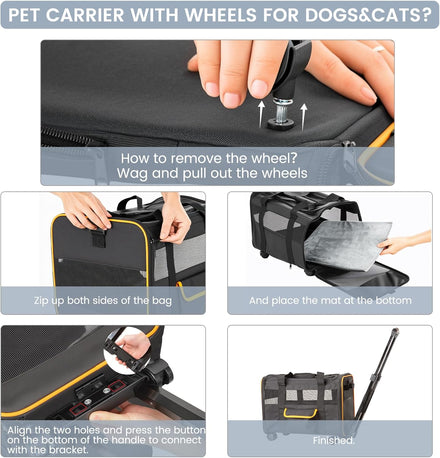 PET CARRIER WITH WHEELS FOR DOGS&CATS?

How to remove the wheel?
Wag and pull out the wheels

Zip up both sides of the bag

And place the mat at the bottom

Align the two holes and press the button on the bottom of the handle to connect with the bracket.

Finished.