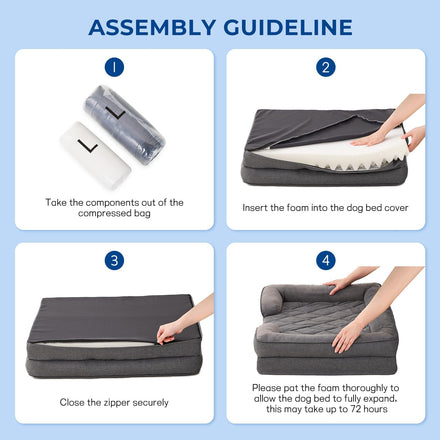 ASSEMBLY GUIDELINE

1

Take the components out of the compressed bag

2

Insert the foam into the dog bed cover

3

Close the zipper securely

4

Please pat the foam thoroughly to allow the dog bed to fully expand. this may take up to 72 hours