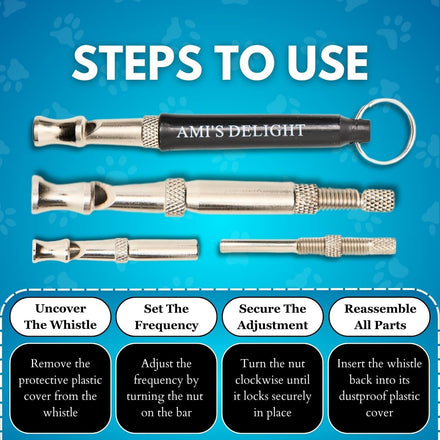 STEPS TO USE

AMI'S DELIGHT

Uncover The Whistle

Remove the protective plastic cover from the whistle

Set The Frequency

Adjust the frequency by turning the nut on the bar

Secure The Adjustment

Turn the nut clockwise until it locks securely in place

Reassemble All Parts

Insert the whistle back into its dustproof plastic cover