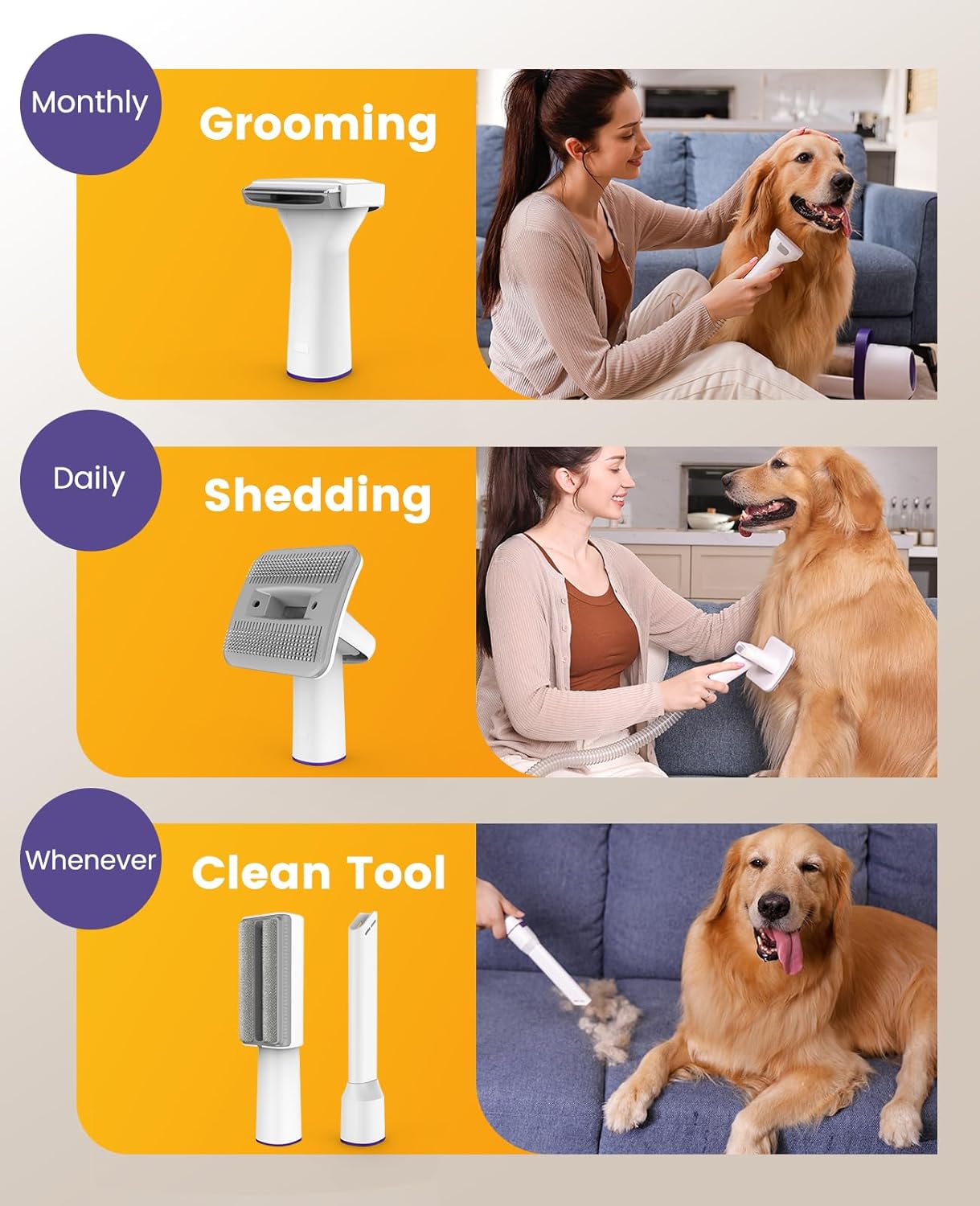 Monthly
Grooming

Daily
Shedding

Whenever
Clean Tool