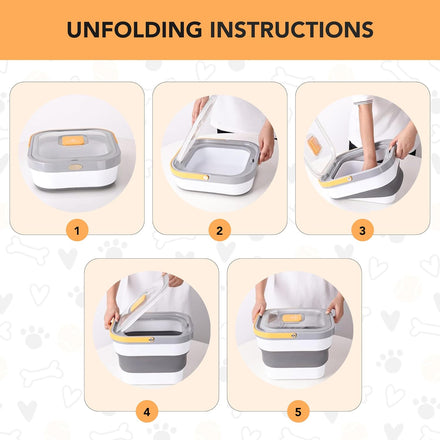 UNFOLDING INSTRUCTIONS

1

2

3

4

5