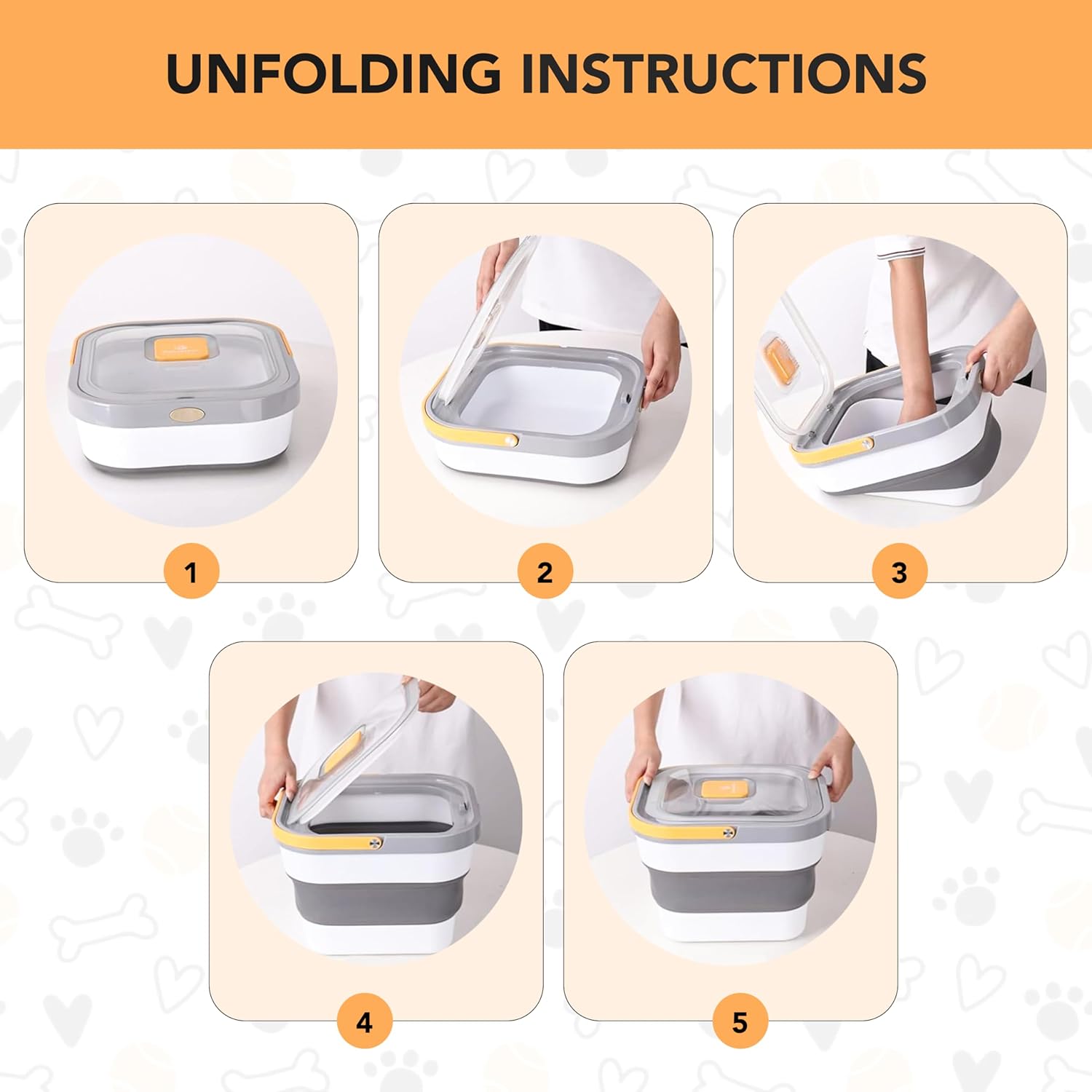 UNFOLDING INSTRUCTIONS

1

2

3

4

5