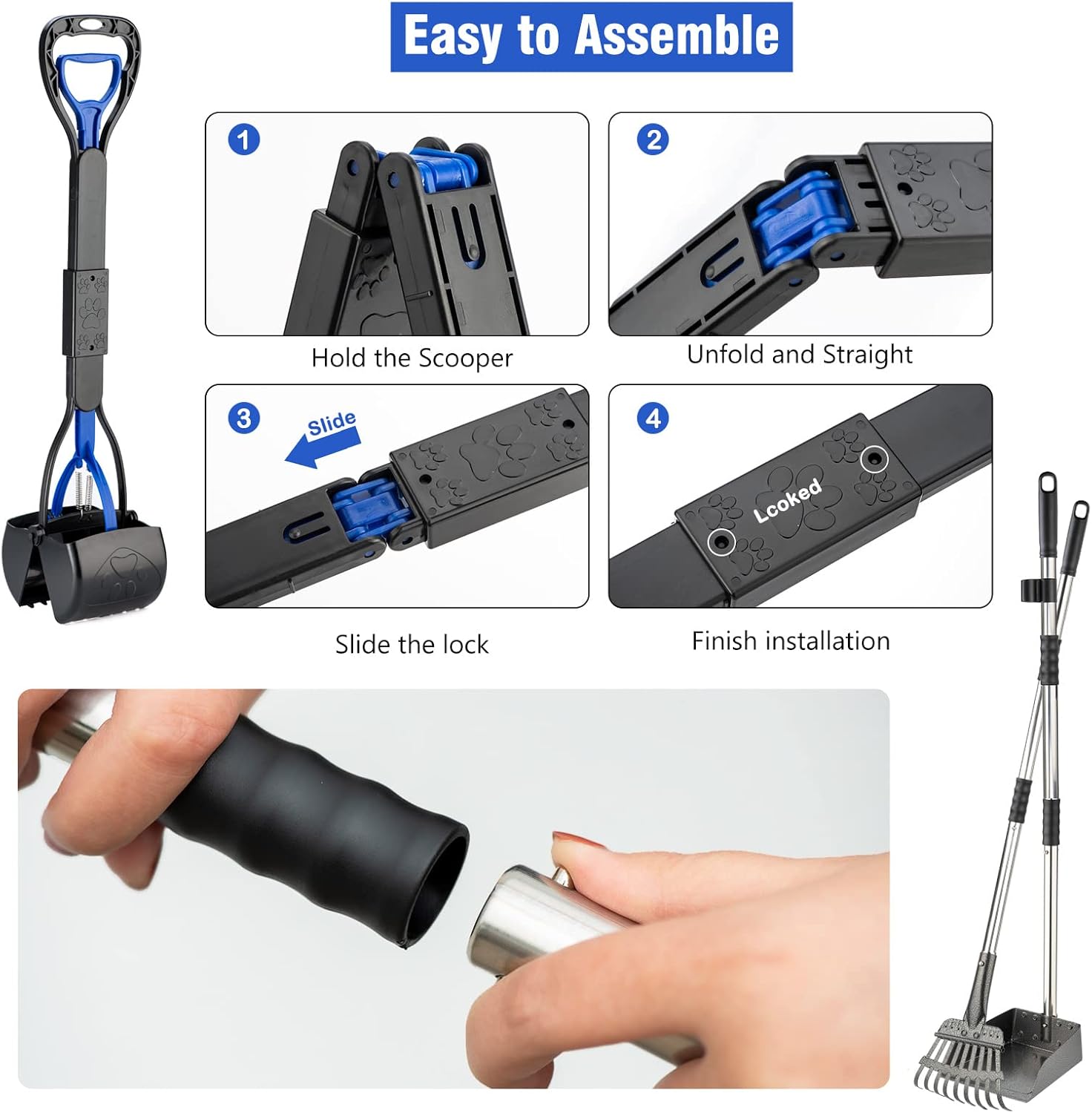 Easy to Assemble

1

Hold the Scooper

2

Unfold and Straight

3

Slide

Slide the lock

4

Lcoked

Finish installation