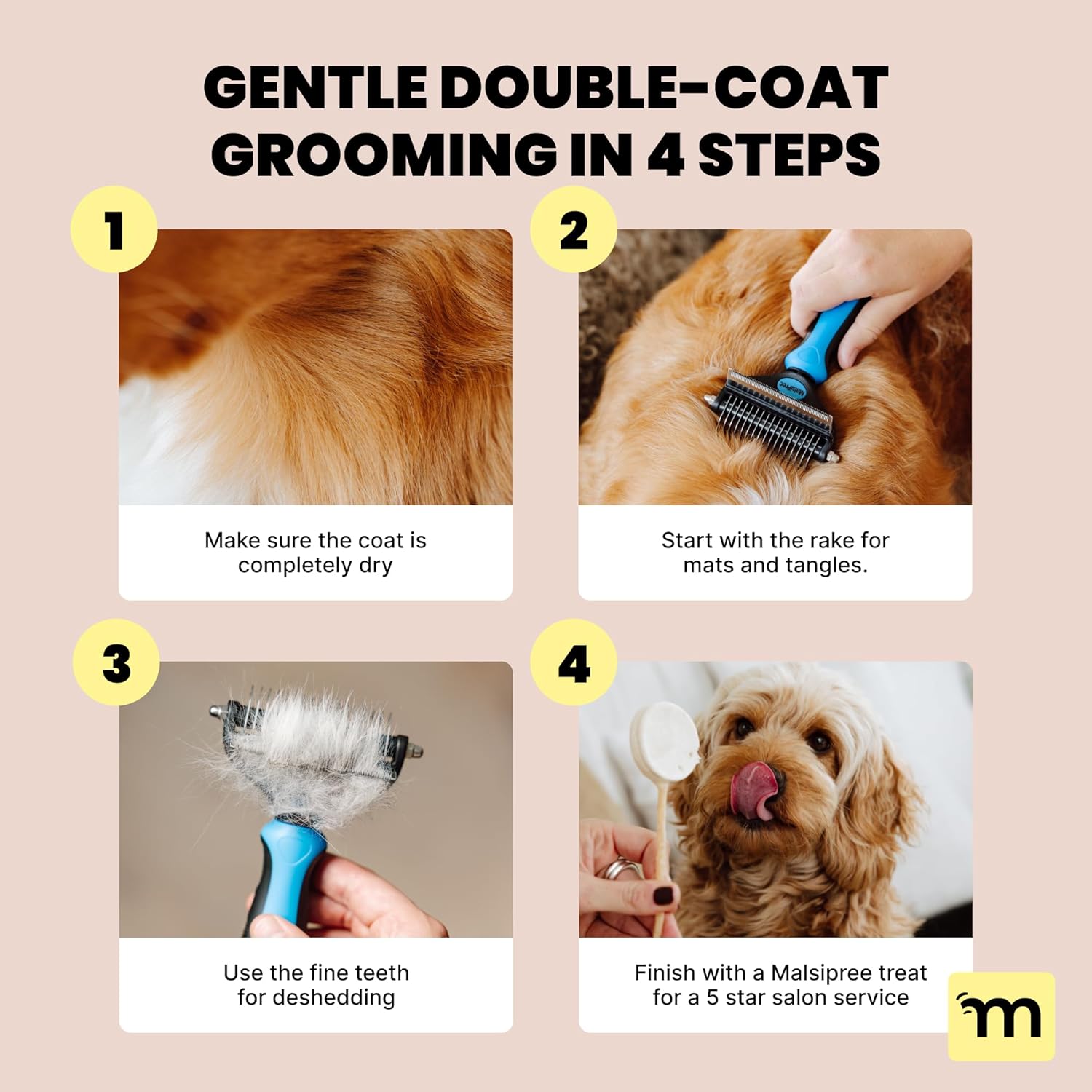 GENTLE DOUBLE-COAT GROOMING IN 4 STEPS

1

Make sure the coat is completely dry

2

MalsiPree

Start with the rake for mats and tangles.

3

Use the fine teeth for deshedding

4

Finish with a Malsipree treat for a 5 star salon service

m