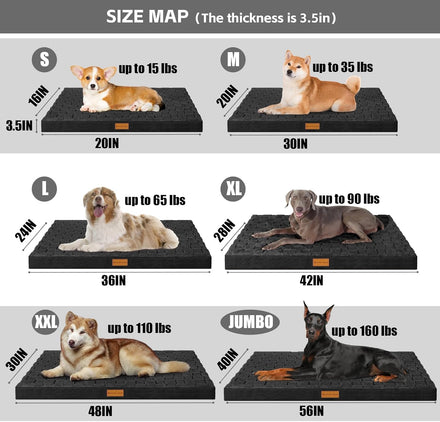 SIZE MAP (The thickness is 3.5in)

S
up to 15 lbs
16IN
3.5IN
20IN

M
up to 35 lbs
20IN
30IN

L
up to 65 lbs
24IN
36IN

XL
up to 90 lbs
28IN
42IN

XXL
up to 110 lbs
30IN
48IN

JUMBO
up to 160 lbs
40IN
56IN