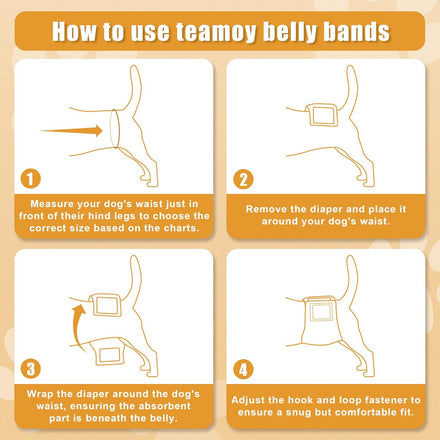 How to use teamoy belly bands

1

Measure your dog's waist just in front of their hind legs to choose the correct size based on the charts.

2

Remove the diaper and place it around your dog's waist.

3

Wrap the diaper around the dog's waist, ensuring the absorbent part is beneath the belly.

4

Adjust the hook and loop fastener to ensure a snug but comfortable fit.