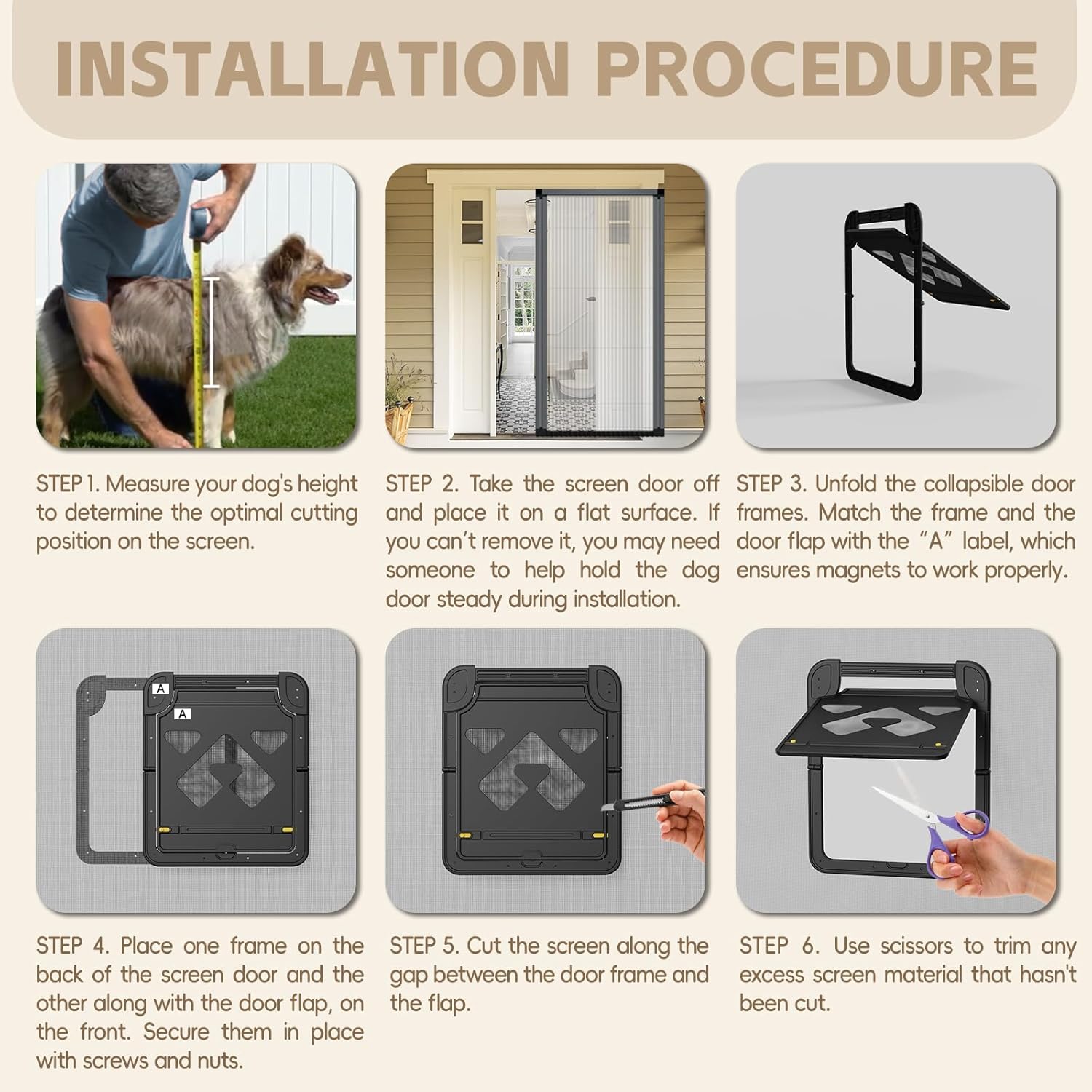 INSTALLATION PROCEDURE

STEP 1. Measure your dog's height to determine the optimal cutting position on the screen.

STEP 2. Take the screen door off and place it on a flat surface. If you can't remove it, you may need someone to help hold the dog door steady during installation.

STEP 3. Unfold the collapsible door frames. Match the frame and the door flap with the "A" label, which ensures magnets to work properly.

A

A

STEP 4. Place one frame on the back of the screen door and the other along with the door flap, on the front. Secure them in place with screws and nuts.

STEP 5. Cut the screen along the gap between the door frame and the flap.

STEP 6. Use scissors to trim any excess screen material that hasn't been cut.