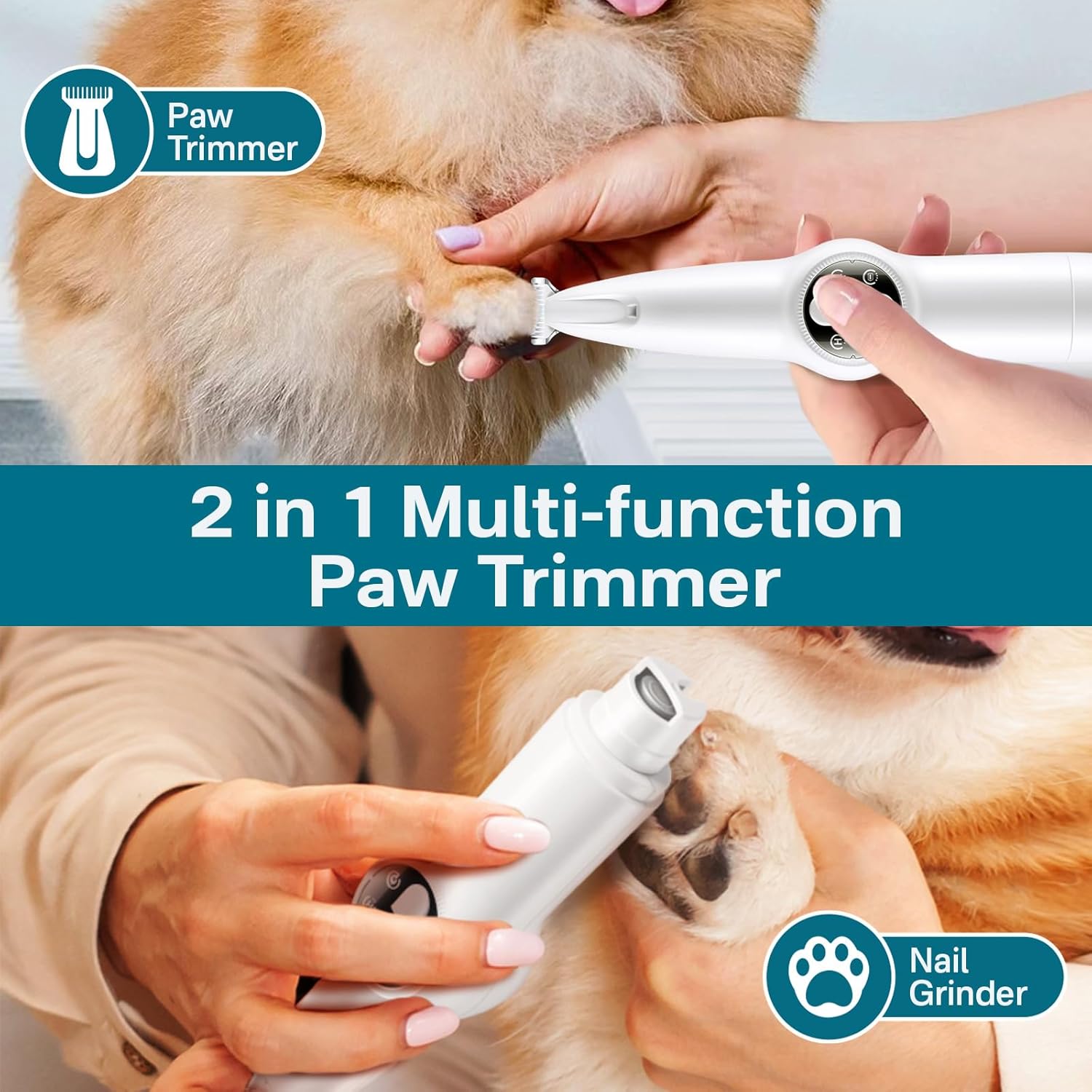 Paw Trimmer

2 in 1 Multi-function Paw Trimmer

Nail Grinder