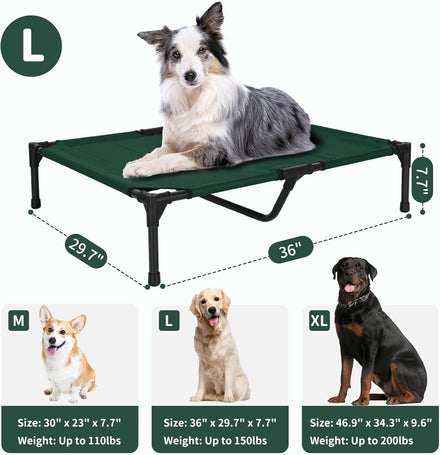 L

7.7"

29.7"

36"

M

Size: 30" x 23" x 7.7"
Weight: Up to 110lbs

L

Size: 36" x 29.7" x 7.7"
Weight: Up to 150lbs

XL

Size: 46.9" x 34.3" x 9.6"
Weight: Up to 200lbs