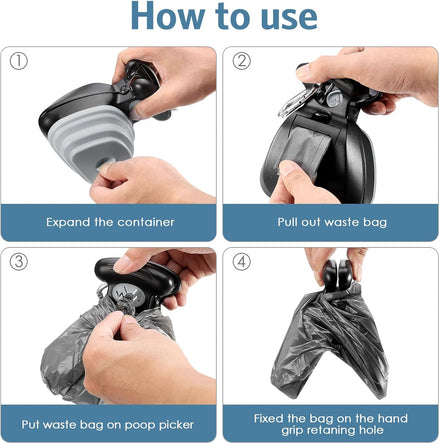 How to use

①

Expand the container

②

Pull out waste bag

③

Put waste bag on poop picker

④

Fixed the bag on the hand grip retaning hole