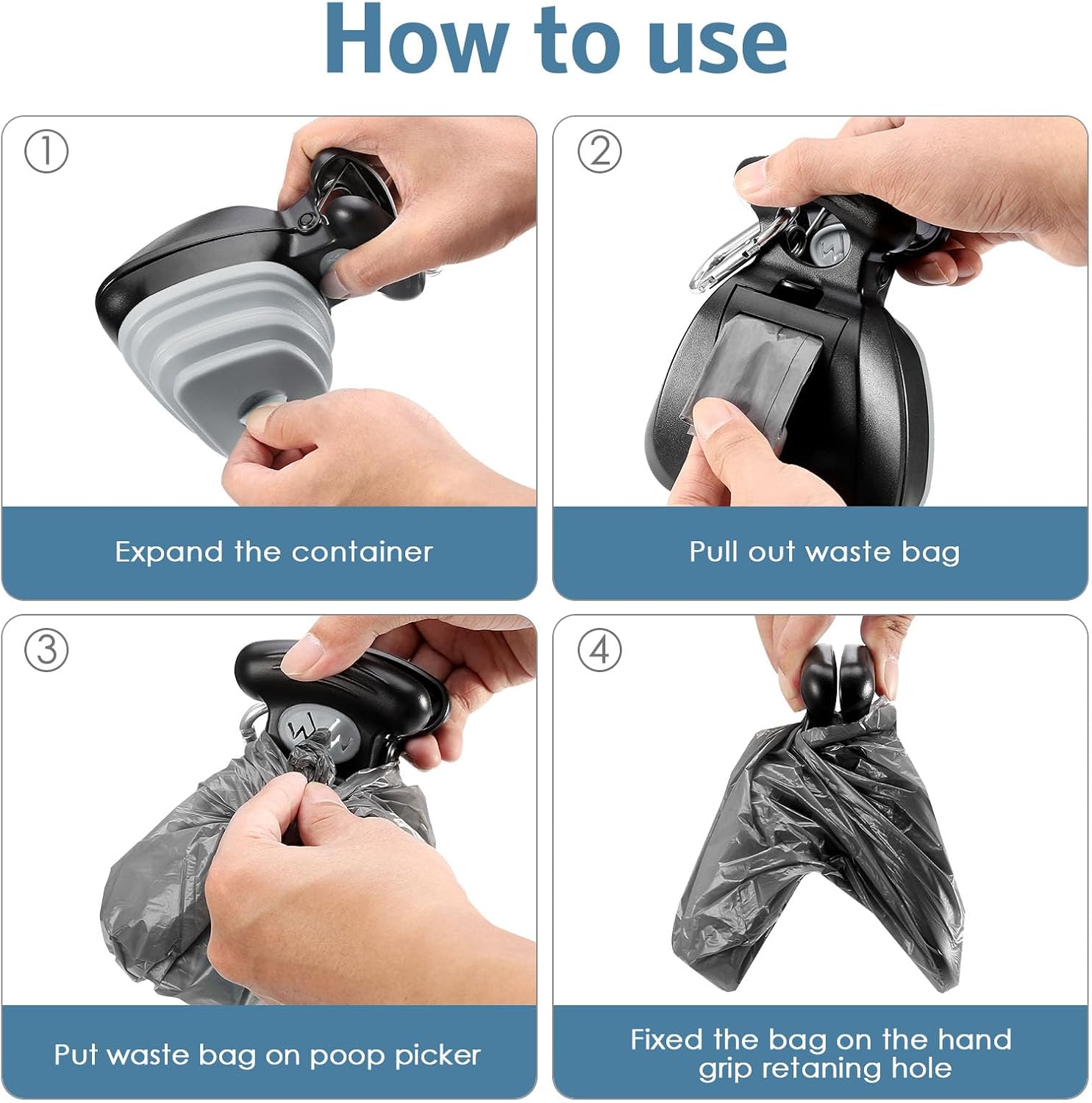 How to use

①

Expand the container

②

Pull out waste bag

③

Put waste bag on poop picker

④

Fixed the bag on the hand grip retaning hole