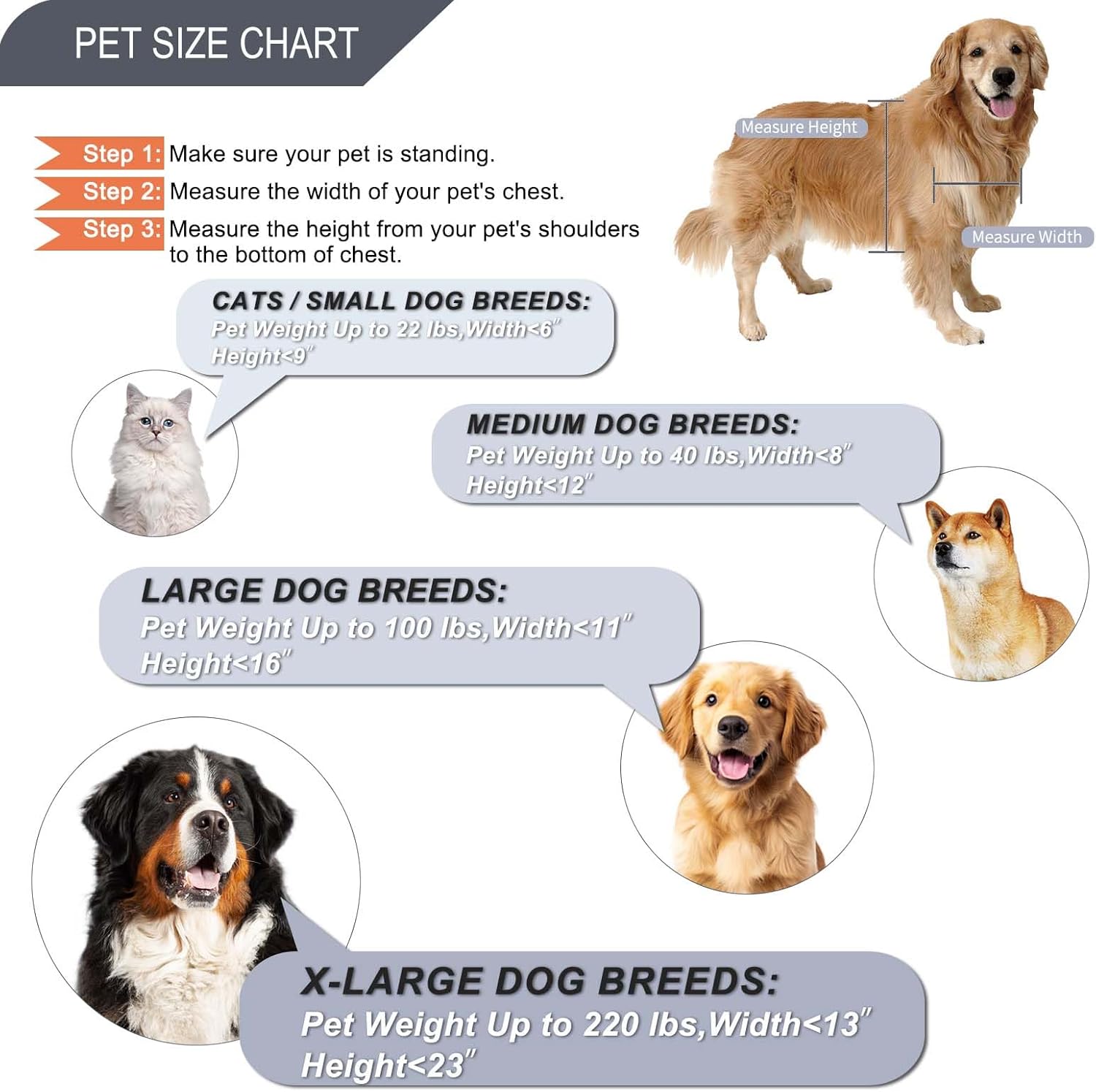 PET SIZE CHART

Step 1: Make sure your pet is standing.
Step 2: Measure the width of your pet's chest.
Step 3: Measure the height from your pet's shoulders to the bottom of chest.

Measure Height
Measure Width

CATS / SMALL DOG BREEDS:
Pet Weight Up to 22 lbs,Width<6″
Height<9″

MEDIUM DOG BREEDS:
Pet Weight Up to 40 lbs,Width<8″
Height<12″

LARGE DOG BREEDS:
Pet Weight Up to 100 lbs,Width<11″
Height<16″

X-LARGE DOG BREEDS:
Pet Weight Up to 220 lbs,Width<13″
Height<23″