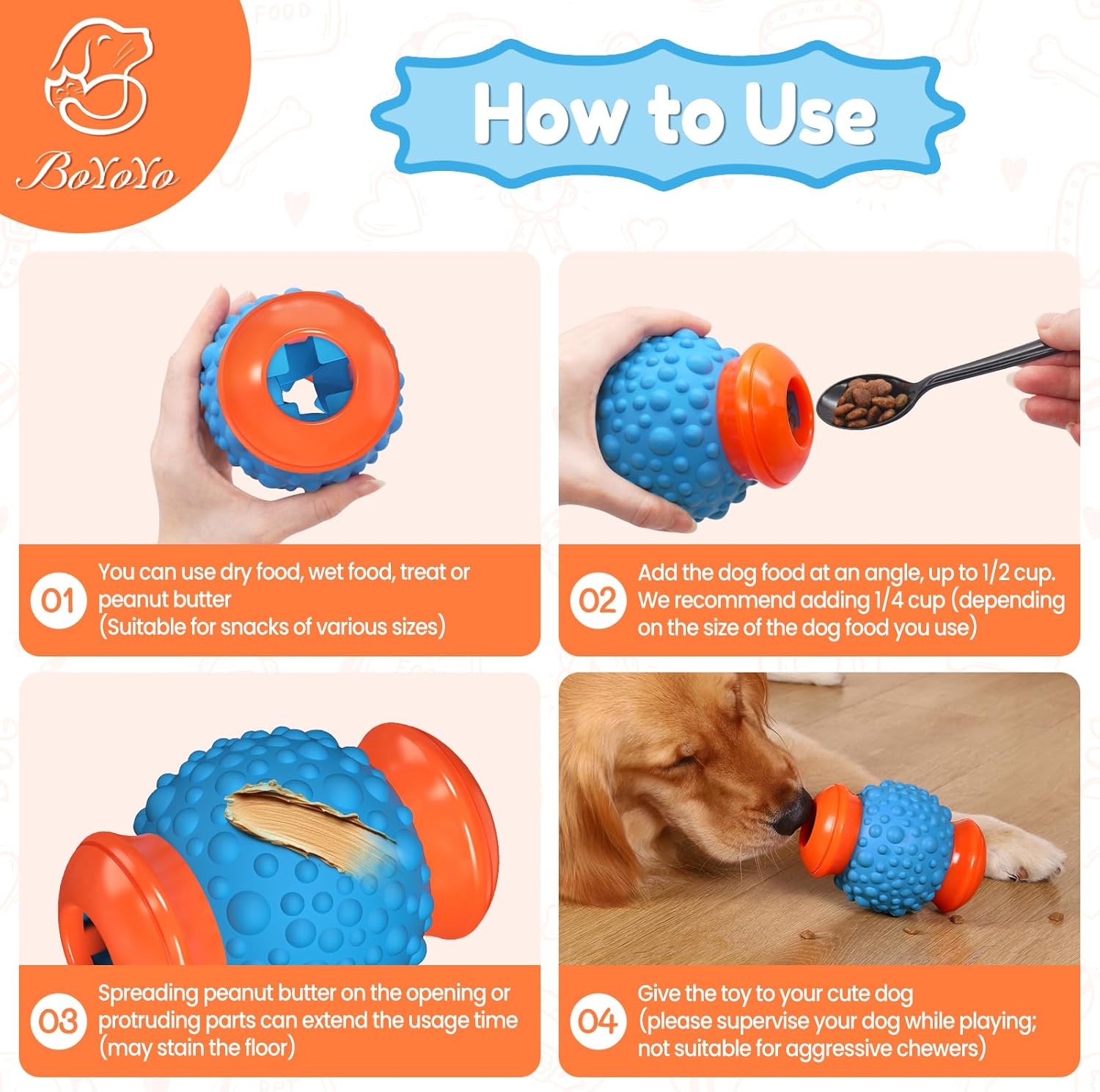 BoYoYo

How to Use

01 You can use dry food, wet food, treat or peanut butter
(Suitable for snacks of various sizes)

02 Add the dog food at an angle, up to 1/2 cup. We recommend adding 1/4 cup (depending on the size of the dog food you use)

03 Spreading peanut butter on the opening or protruding parts can extend the usage time (may stain the floor)

04 Give the toy to your cute dog
(please supervise your dog while playing; not suitable for aggressive chewers)