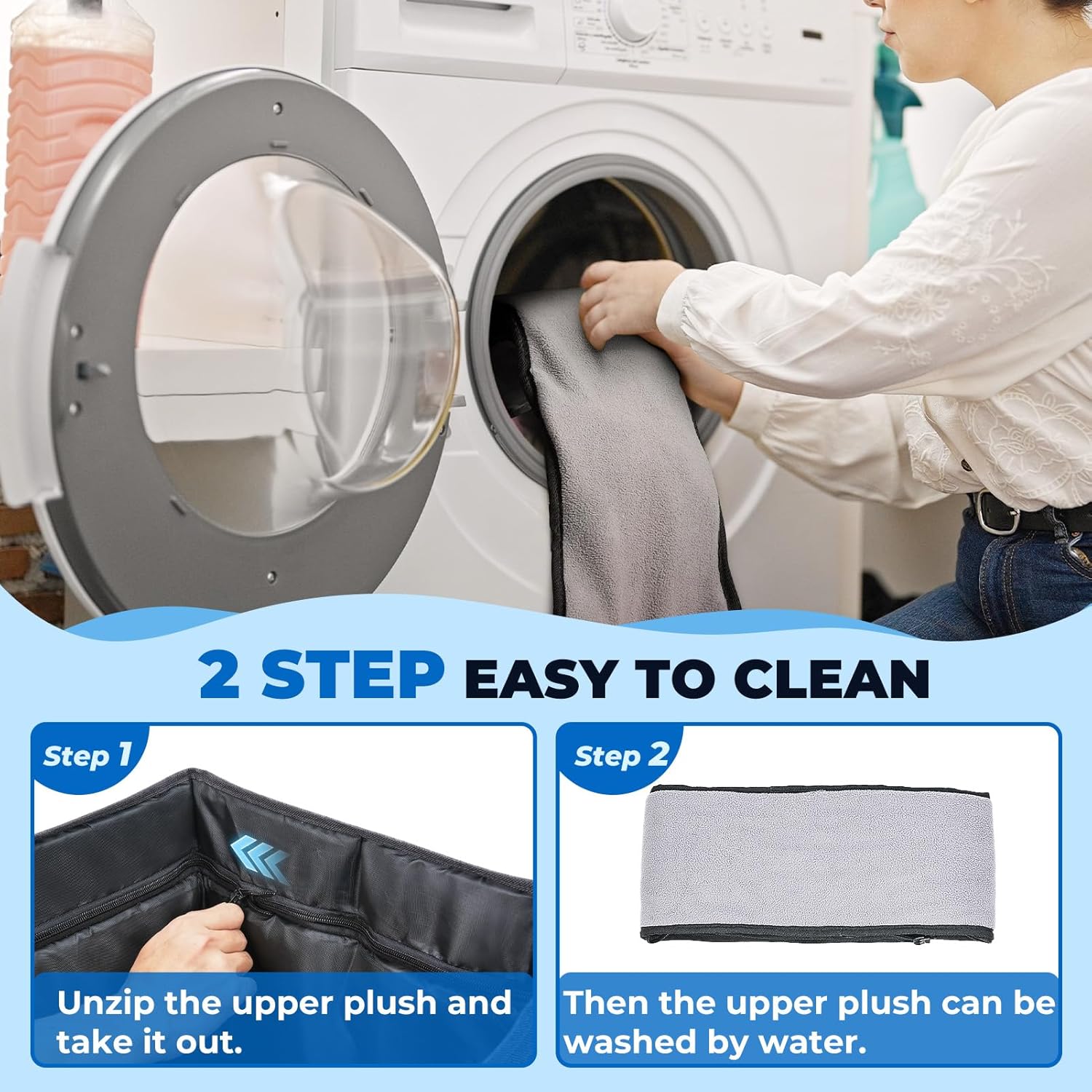 2 STEP EASY TO CLEAN

Step 1

Unzip the upper plush and take it out.

Step 2

Then the upper plush can be washed by water.