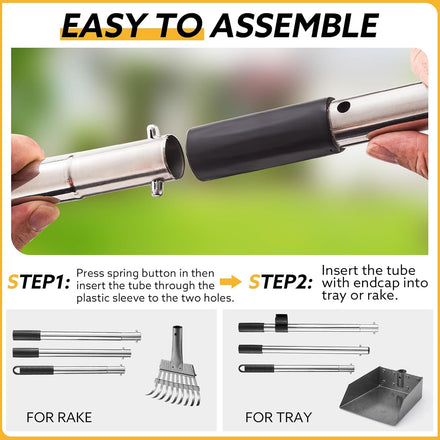 EASY TO ASSEMBLE

STEP1: Press spring button in then insert the tube through the plastic sleeve to the two holes.

STEP2: Insert the tube with endcap into tray or rake.

FOR RAKE

FOR TRAY