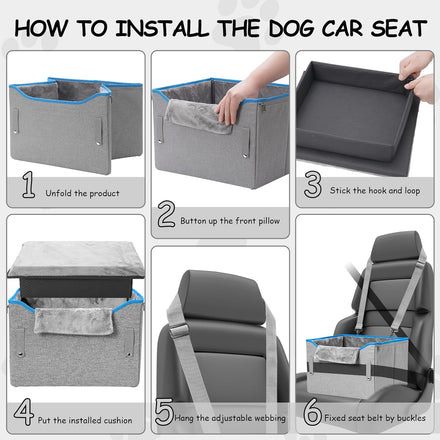 HOW TO INSTALL THE DOG CAR SEAT

1 Unfold the product

2 Button up the front pillow

3 Stick the hook and loop

4 Put the installed cushion

5 Hang the adjustable webbing

6 Fixed seat belt by buckles