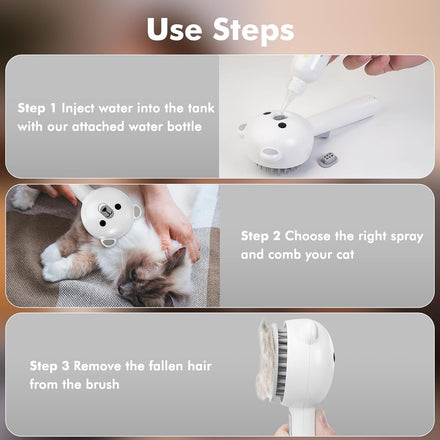 Use Steps

Step 1 Inject water into the tank with our attached water bottle

Step 2 Choose the right spray and comb your cat

Step 3 Remove the fallen hair from the brush