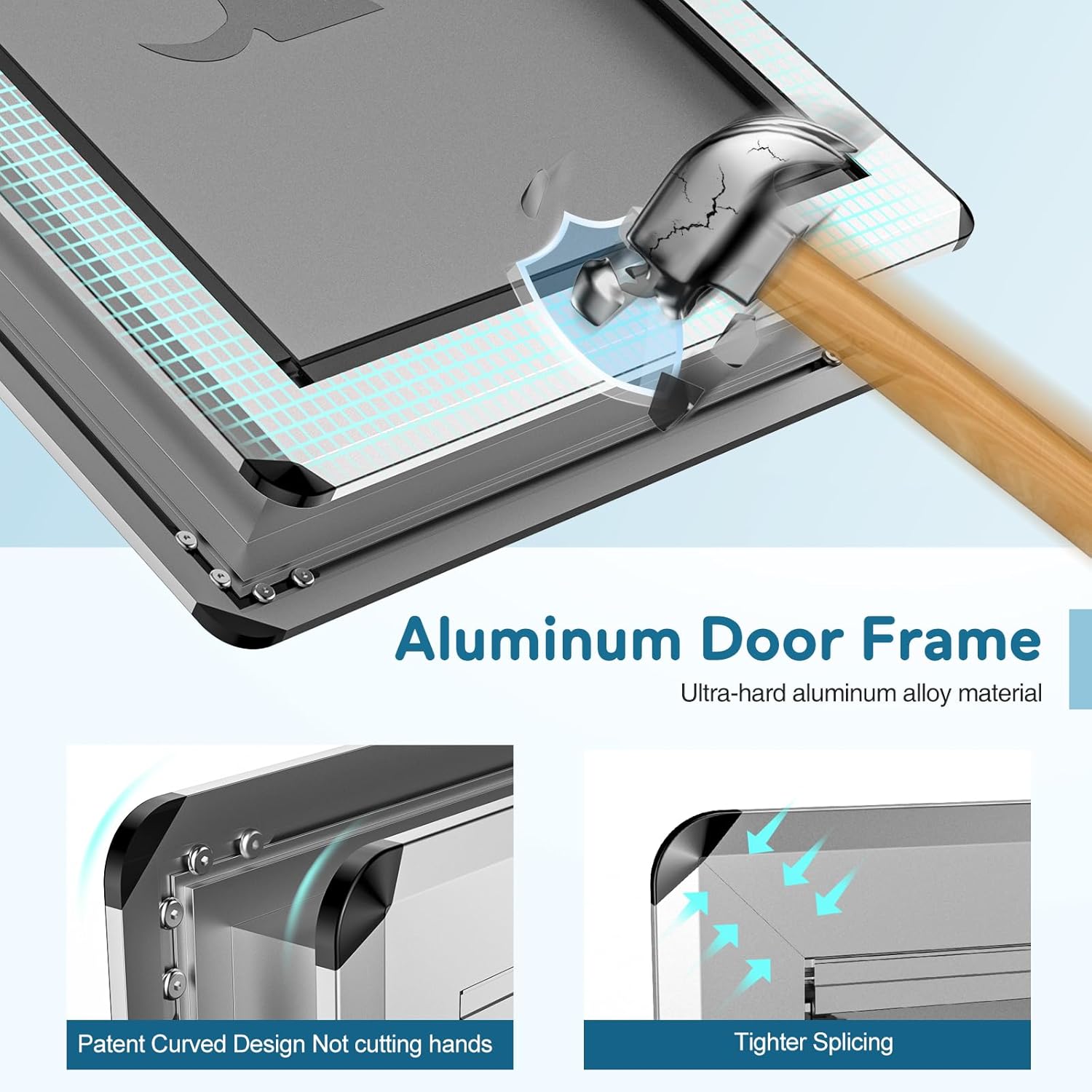 Aluminum Door Frame

Ultra-hard aluminum alloy material

Patent Curved Design Not cutting hands

Tighter Splicing