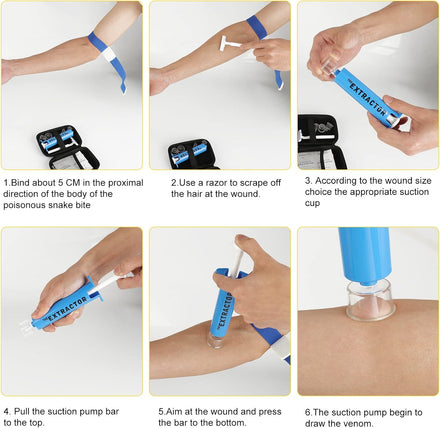 THE EXTRACTOR

1.Bind about 5 CM in the proximal direction of the body of the poisonous snake bite

2.Use a razor to scrape off the hair at the wound.

3. According to the wound size choice the appropriate suction cup

THE EXTRACTOR

THE EXTRACTOR

4. Pull the suction pump bar to the top.

5.Aim at the wound and press the bar to the bottom.

6.The suction pump begin to draw the venom.