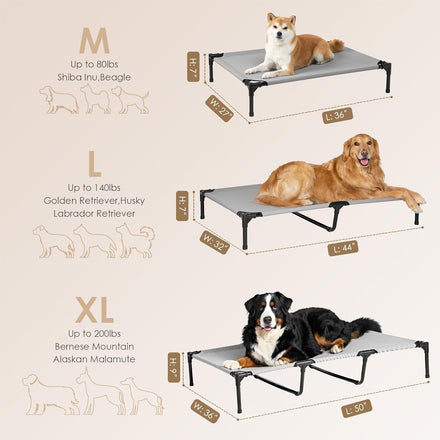 M
Up to 80lbs
Shiba Inu,Beagle

H: 7"
W: 27"
L: 36"

L
Up to 140lbs
Golden Retriever,Husky
Labrador Retriever

H: 7"
W: 32"
L: 44"

XL
Up to 200lbs
Bernese Mountain
Alaskan Malamute

H: 9"
W: 36"
L: 50"