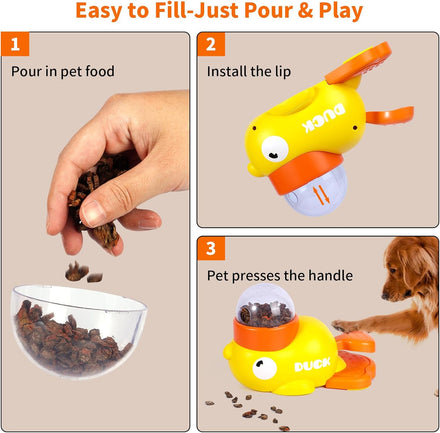 Easy to Fill-Just Pour & Play

1
Pour in pet food

2
Install the lip

DUCK

3
Pet presses the handle

DUCK