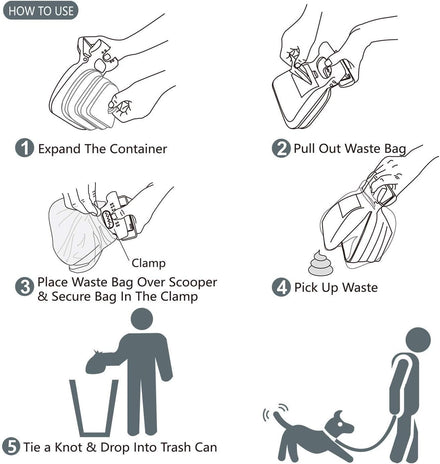 HOW TO USE

1 Expand The Container

2 Pull Out Waste Bag

Clamp

3 Place Waste Bag Over Scooper & Secure Bag In The Clamp

4 Pick Up Waste

5 Tie a Knot & Drop Into Trash Can