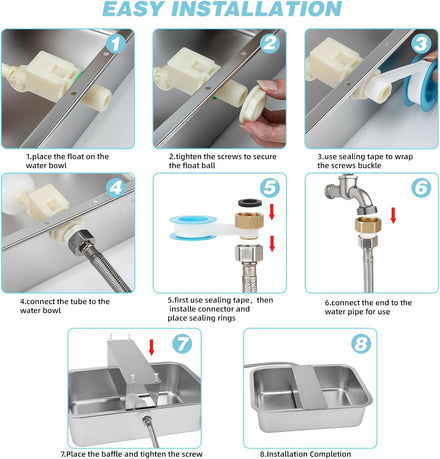 EASY INSTALLATION

1

1.place the float on the water bowl

2

2.tighten the screws to secure the float ball

3

3.use sealing tape to wrap the screws buckle

4

4.connect the tube to the water bowl

5

5.first use sealing tape，then installe connector and place sealing rings

6

6.connect the end to the water pipe for use

7

7.Place the baffle and tighten the screw

8

8.Installation Completion