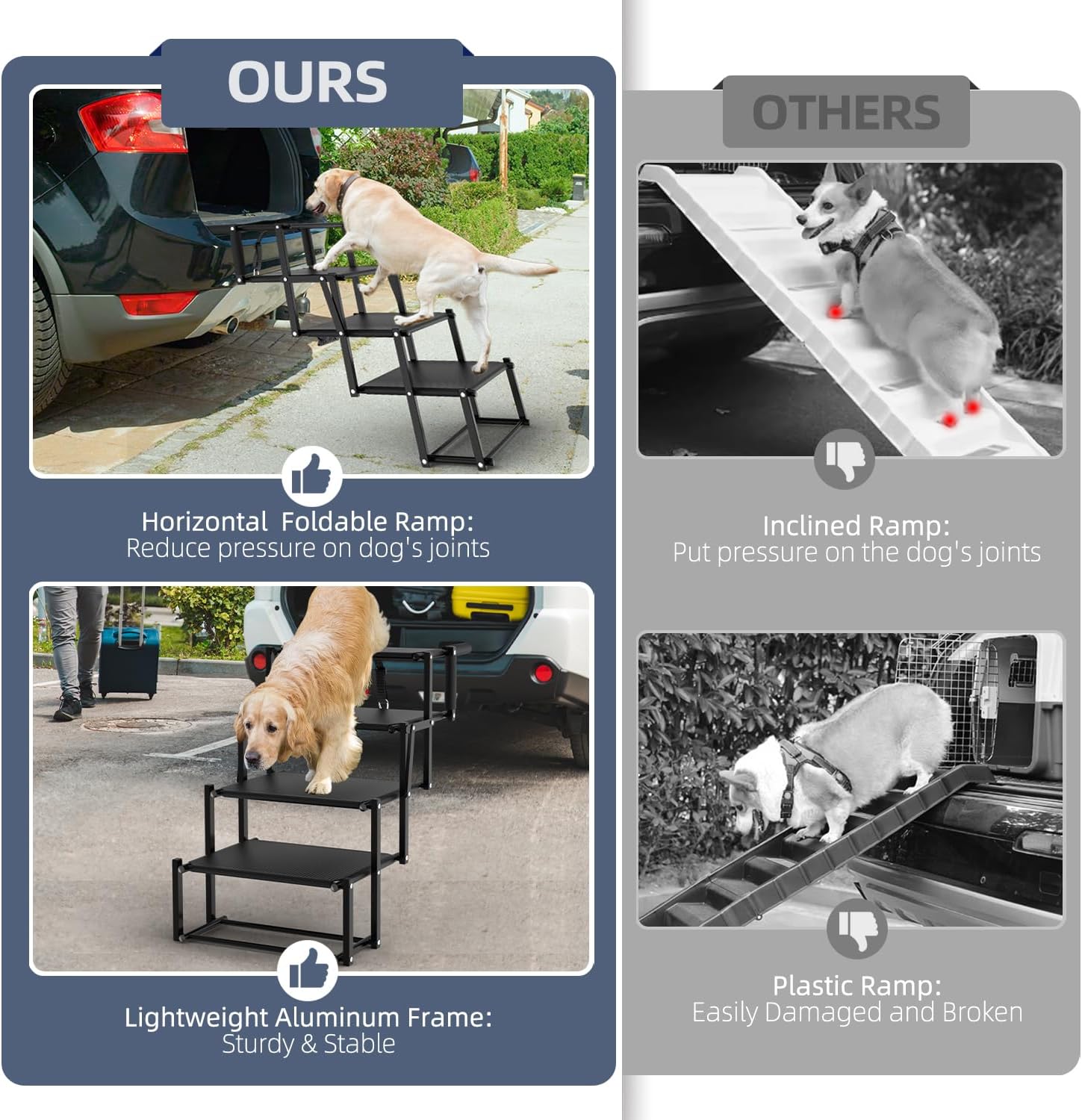 OURS

Horizontal Foldable Ramp:
Reduce pressure on dog's joints

Lightweight Aluminum Frame:
Sturdy & Stable

OTHERS

Inclined Ramp:
Put pressure on the dog's joints

Plastic Ramp:
Easily Damaged and Broken