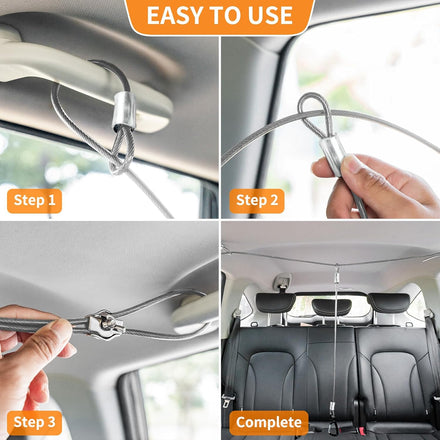 EASY TO USE

Step 1

Step 2

Step 3

Complete