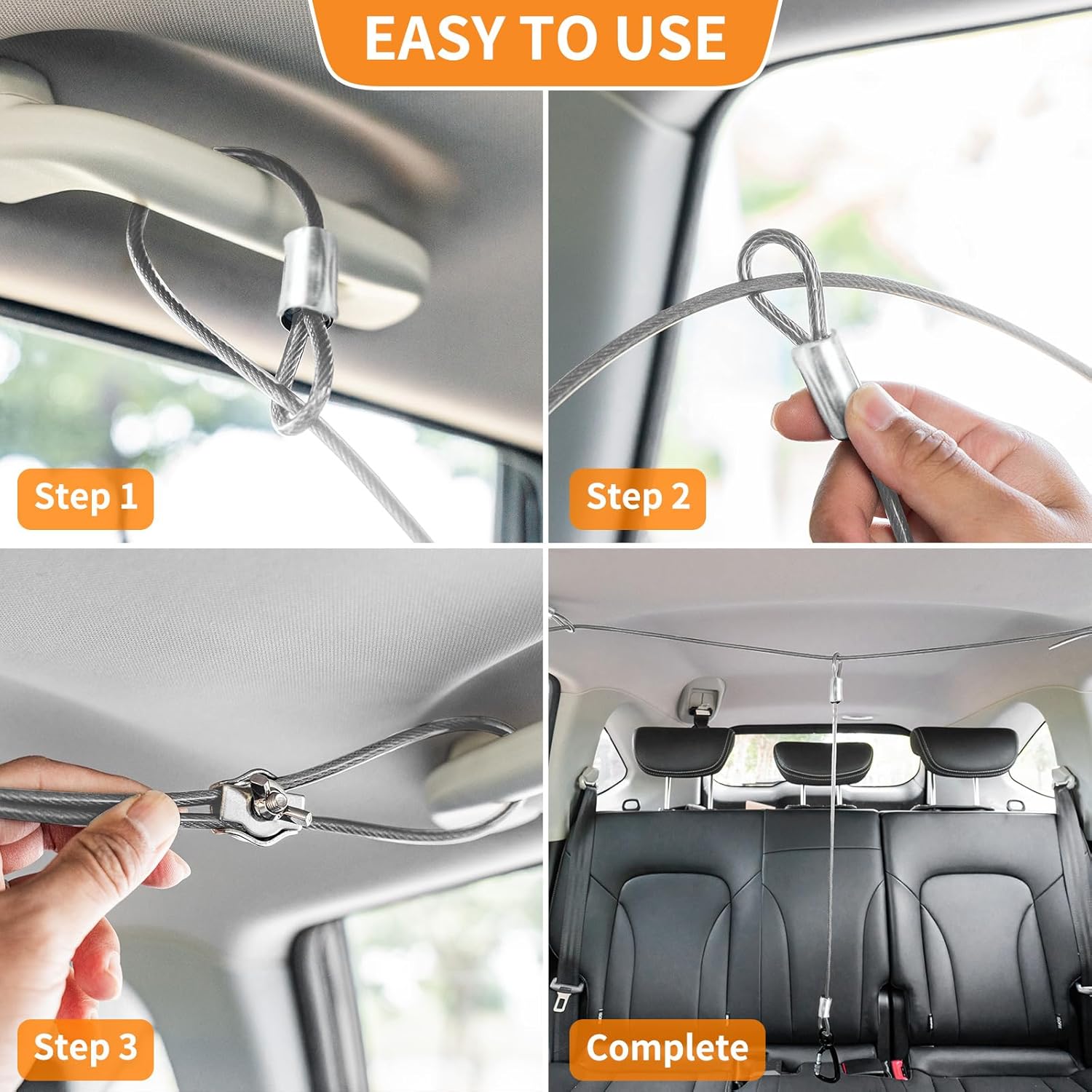 EASY TO USE

Step 1

Step 2

Step 3

Complete