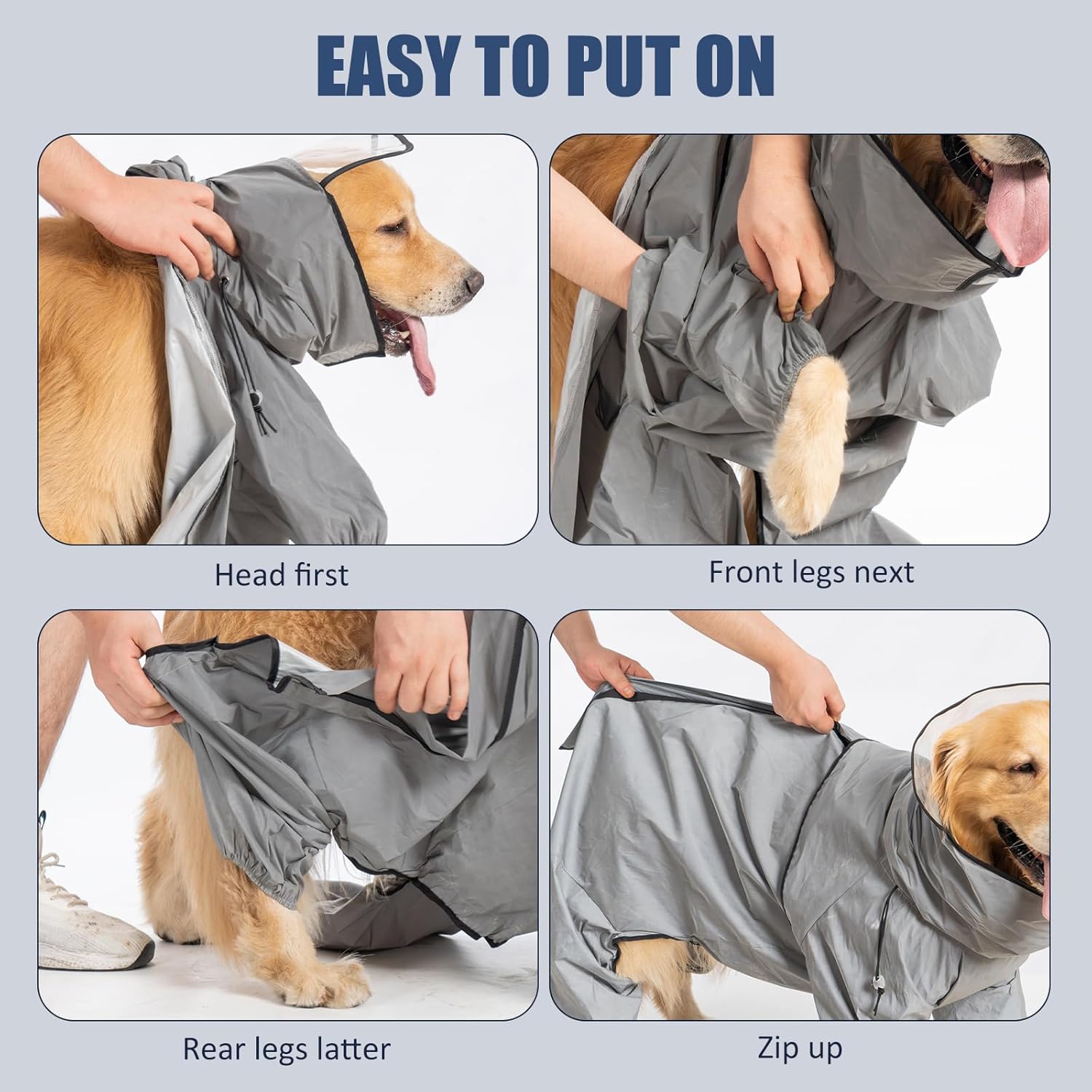 EASY TO PUT ON

Head first

Front legs next

Rear legs latter

Zip up