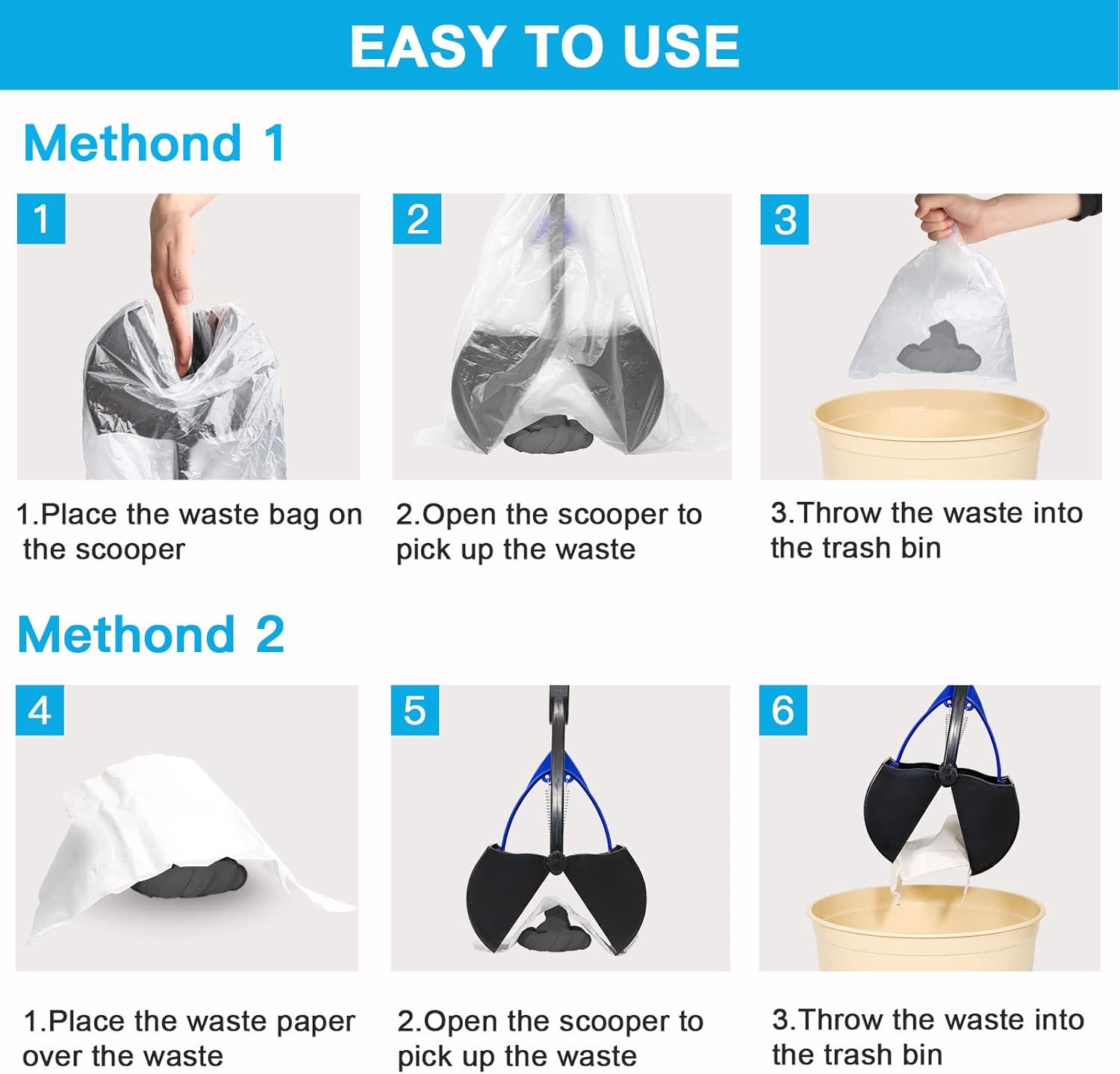 EASY TO USE

Methond 1

1

2

3

1.Place the waste bag on the scooper

2.Open the scooper to pick up the waste

3.Throw the waste into the trash bin

Methond 2

4

5

6

1.Place the waste paper over the waste

2.Open the scooper to pick up the waste

3.Throw the waste into the trash bin