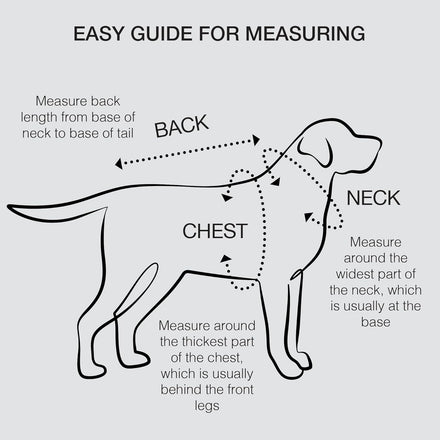 EASY GUIDE FOR MEASURING

Measure back length from base of neck to base of tail

BACK

NECK

CHEST

Measure around the widest part of the neck, which is usually at the base

Measure around the thickest part of the chest, which is usually behind the front legs