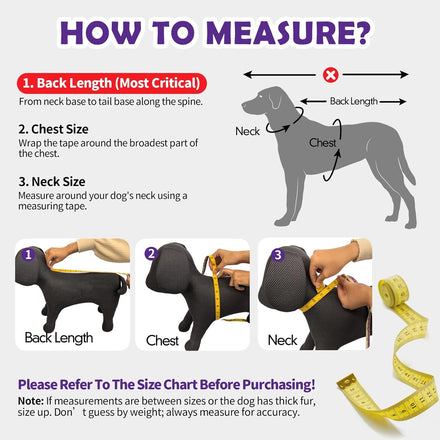 HOW TO MEASURE?

1. Back Length (Most Critical)
From neck base to tail base along the spine.

2. Chest Size
Wrap the tape around the broadest part of the chest.

3. Neck Size
Measure around your dog's neck using a measuring tape.

Back Length
Neck
Chest

1
Back Length

2
Chest

3
Neck

Please Refer To The Size Chart Before Purchasing!
Note: If measurements are between sizes or the dog has thick fur, size up. Don’ t guess by weight; always measure for accuracy.