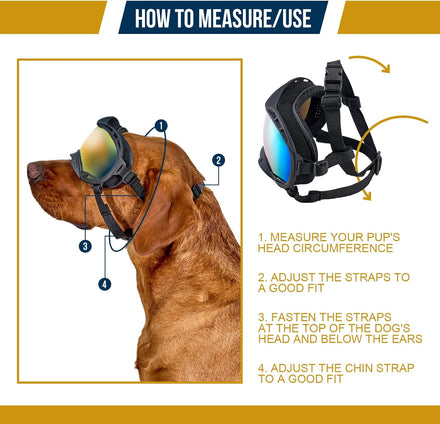 HOW TO MEASURE/USE

1

2

3

4

1. MEASURE YOUR PUP'S HEAD CIRCUMFERENCE

2. ADJUST THE STRAPS TO A GOOD FIT

3. FASTEN THE STRAPS AT THE TOP OF THE DOG'S HEAD AND BELOW THE EARS

4. ADJUST THE CHIN STRAP TO A GOOD FIT