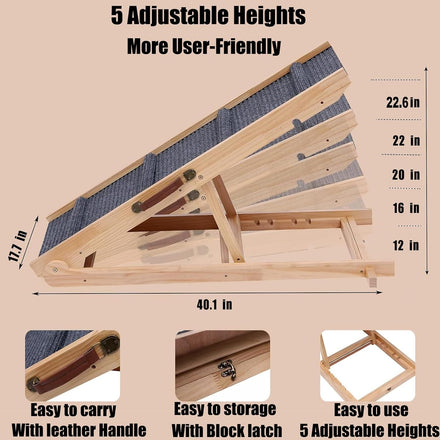 5 Adjustable Heights
More User-Friendly

22.6 in
22 in
20 in
16 in
12 in

17.7 in

40.1 in

Easy to carry
With leather Handle

Easy to storage
With Block latch

Easy to use
5 Adjustable Heights