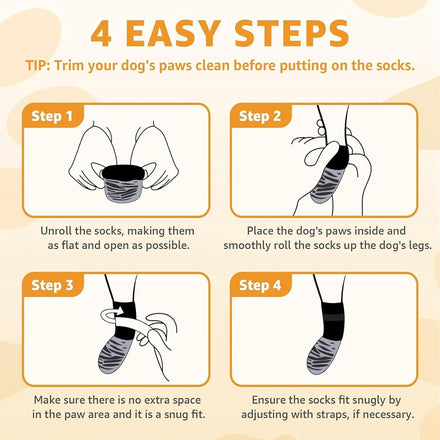 4 EASY STEPS

TIP: Trim your dog's paws clean before putting on the socks.

Step 1

Unroll the socks, making them as flat and open as possible.

Step 2

Place the dog's paws inside and smoothly roll the socks up the dog's legs.

Step 3

Make sure there is no extra space in the paw area and it is a snug fit.

Step 4

Ensure the socks fit snugly by adjusting with straps, if necessary.