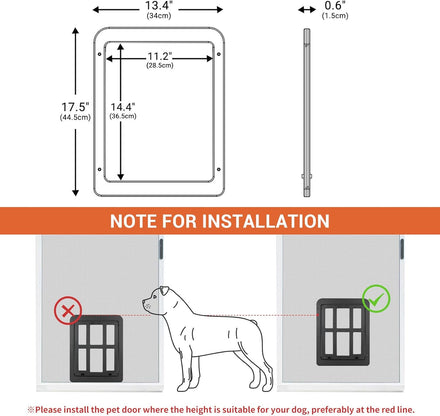 13.4"
(34cm)

0.6"
(1.5cm)

11.2"
(28.5cm)

17.5"
(44.5cm)

14.4"
(36.5cm)

NOTE FOR INSTALLATION

※Please install the pet door where the height is suitable for your dog, preferably at the red line.