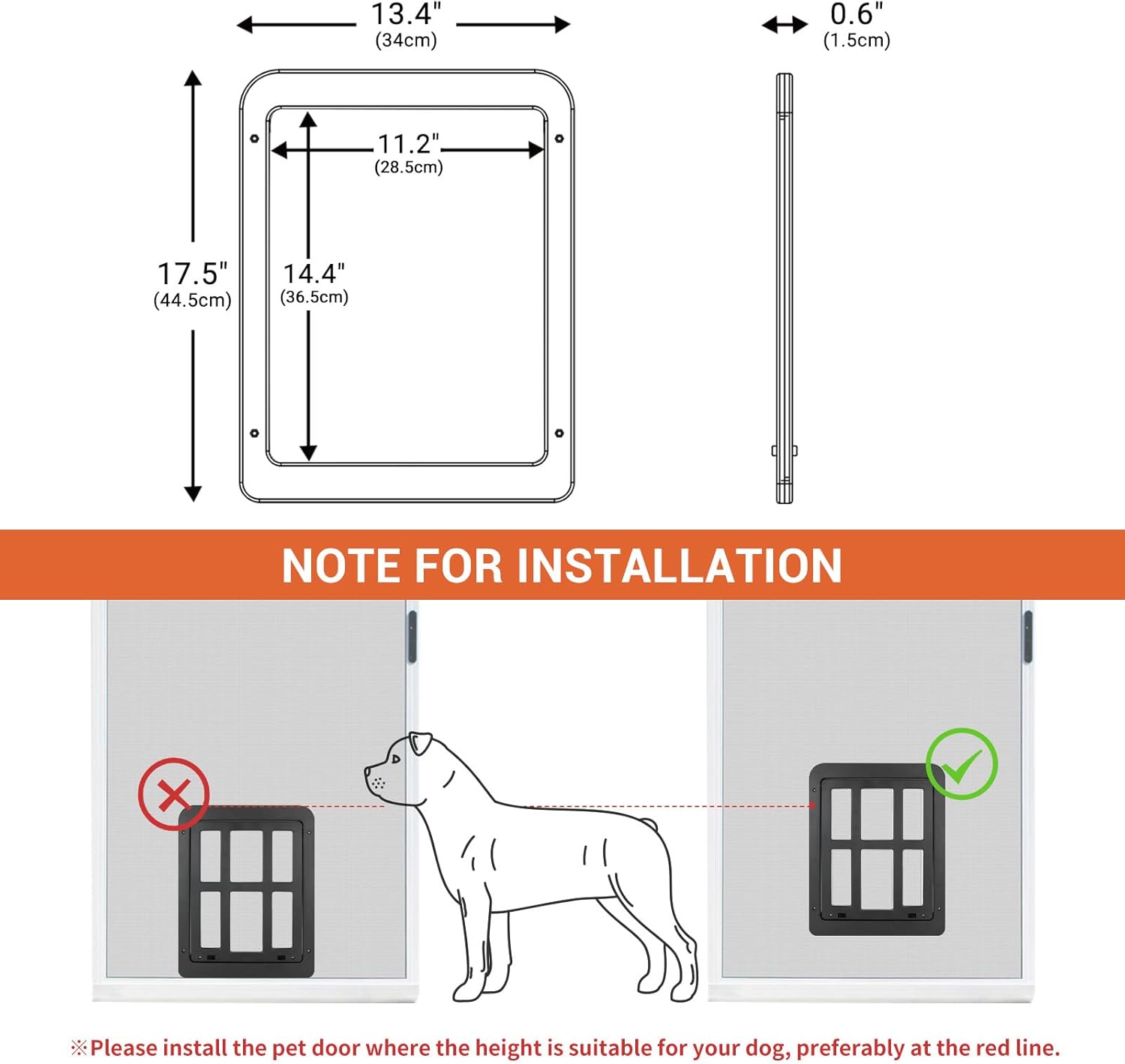 13.4"
(34cm)

0.6"
(1.5cm)

11.2"
(28.5cm)

17.5"
(44.5cm)

14.4"
(36.5cm)

NOTE FOR INSTALLATION

※Please install the pet door where the height is suitable for your dog, preferably at the red line.