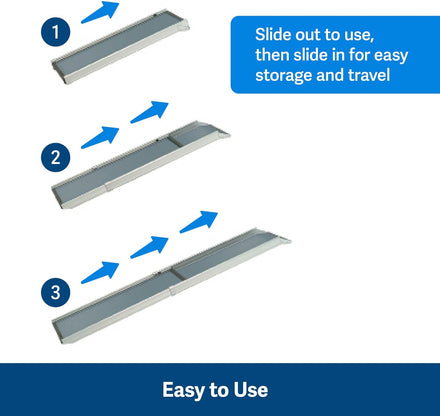 1

Slide out to use, then slide in for easy storage and travel

2

3

Easy to Use