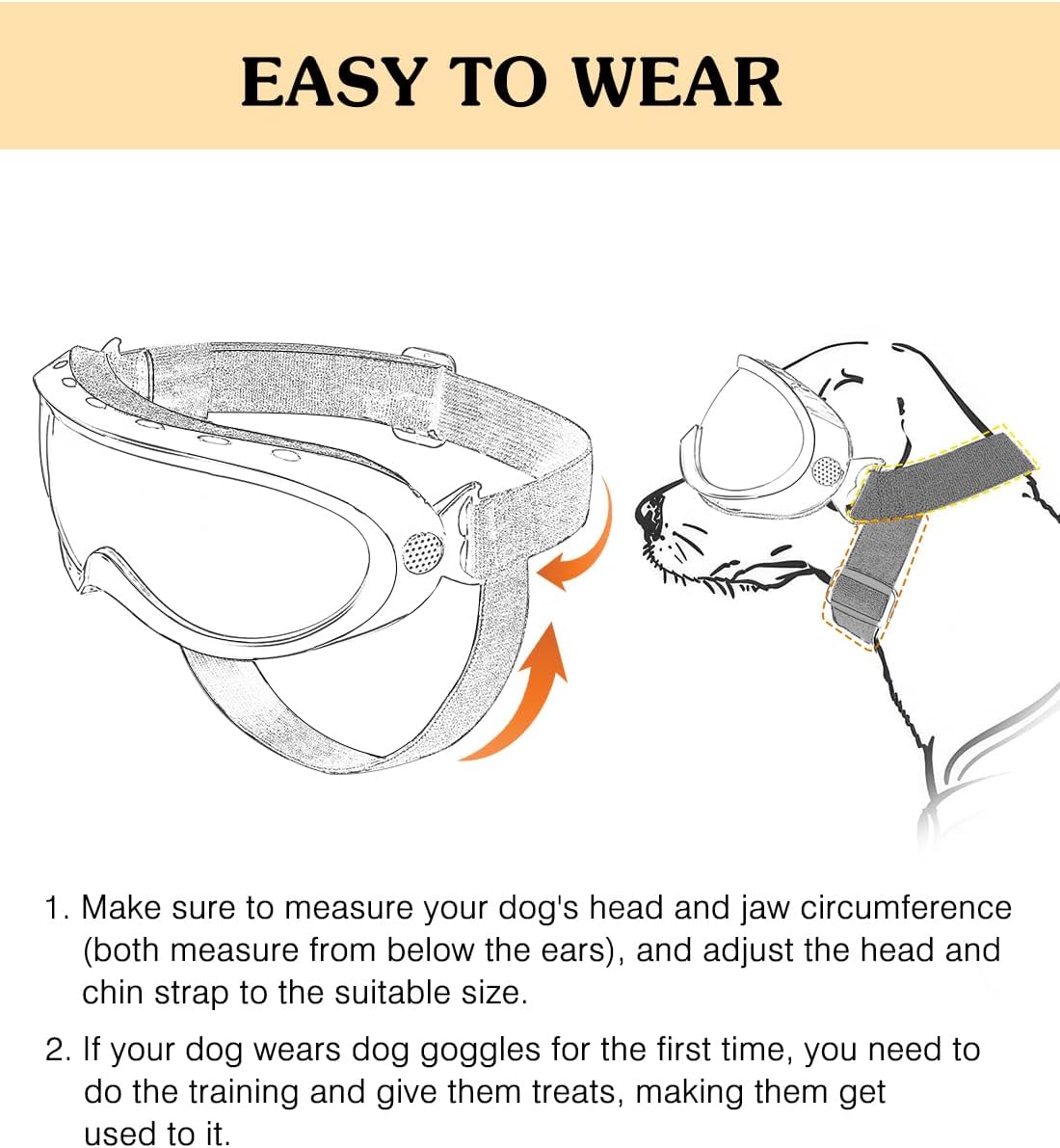 EASY TO WEAR

1. Make sure to measure your dog's head and jaw circumference (both measure from below the ears), and adjust the head and chin strap to the suitable size.

2. If your dog wears dog goggles for the first time, you need to do the training and give them treats, making them get used to it.