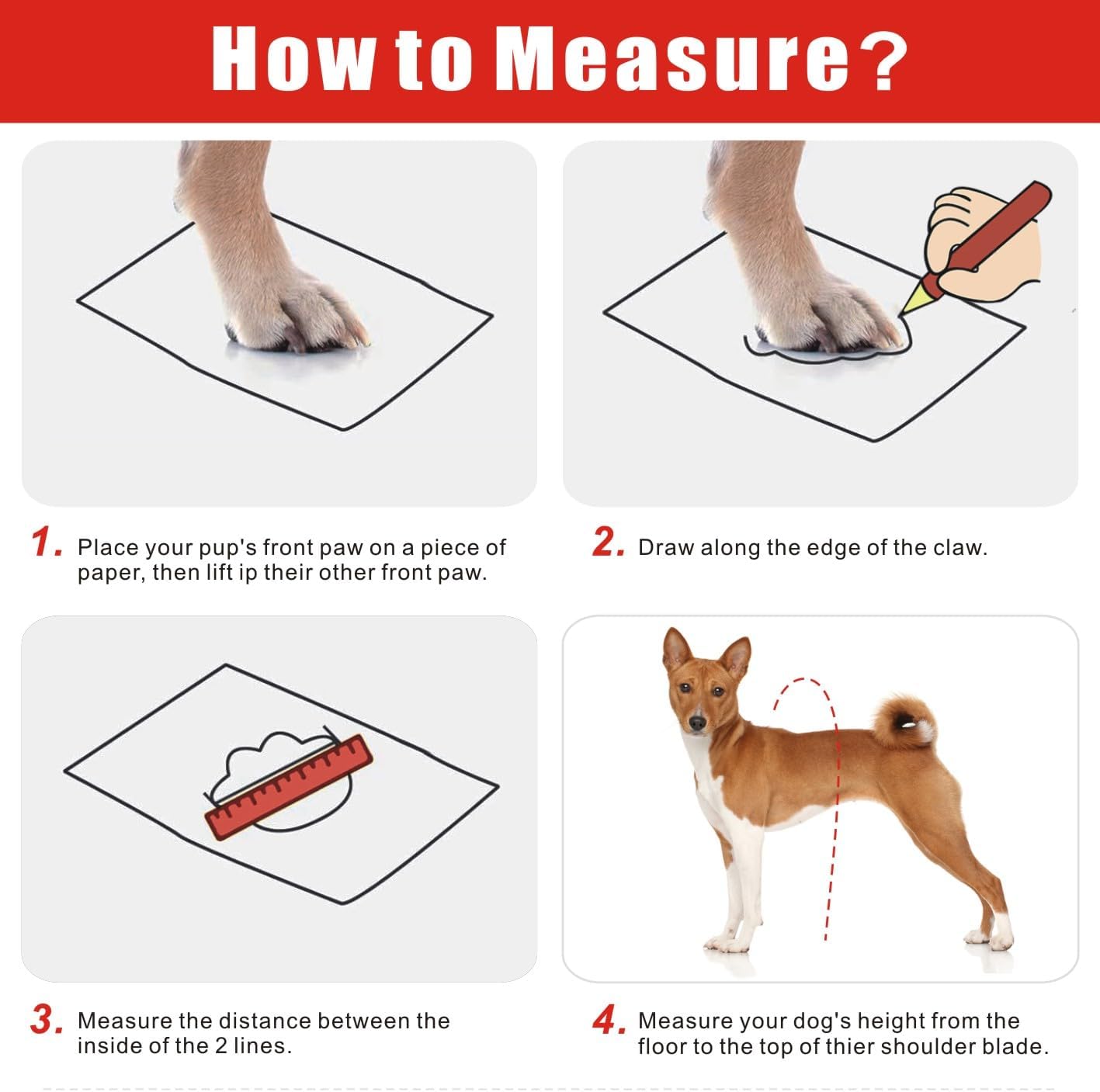 How to Measure?

1. Place your pup's front paw on a piece of paper, then lift ip their other front paw.

2. Draw along the edge of the claw.

3. Measure the distance between the inside of the 2 lines.

4. Measure your dog's height from the floor to the top of thier shoulder blade.