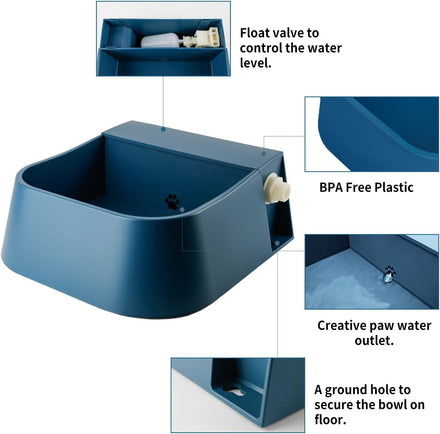 Float valve to control the water level.

BPA Free Plastic

Creative paw water outlet.

A ground hole to secure the bowl on floor.